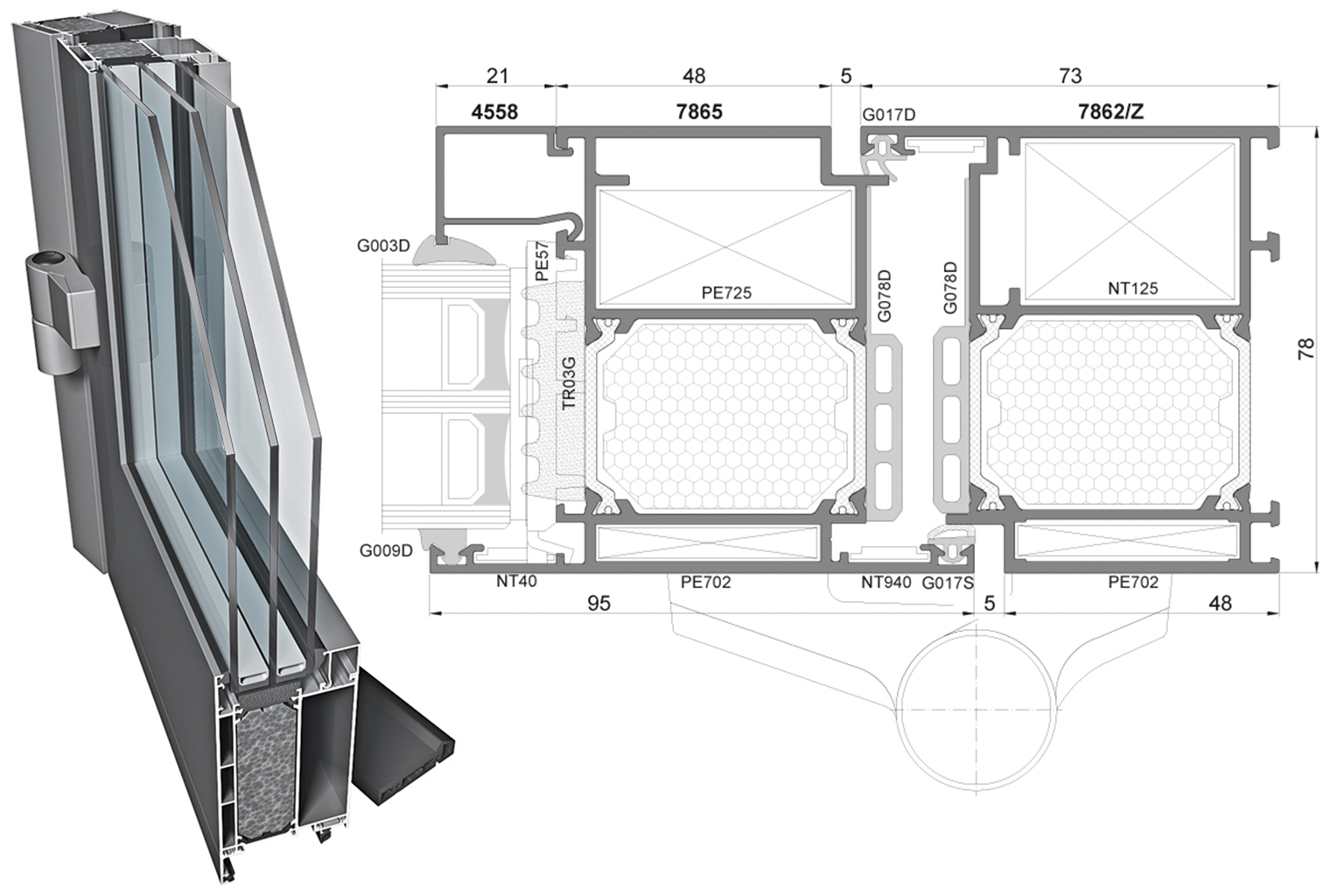 21
48
5
73
4558
7865
G017D
7862/Z
G003D
PE57
PE725
G078D
G078D
NT125
78
TR03G
G009D
NT40
PE702
NT940
G017S
PE702
95
5
48